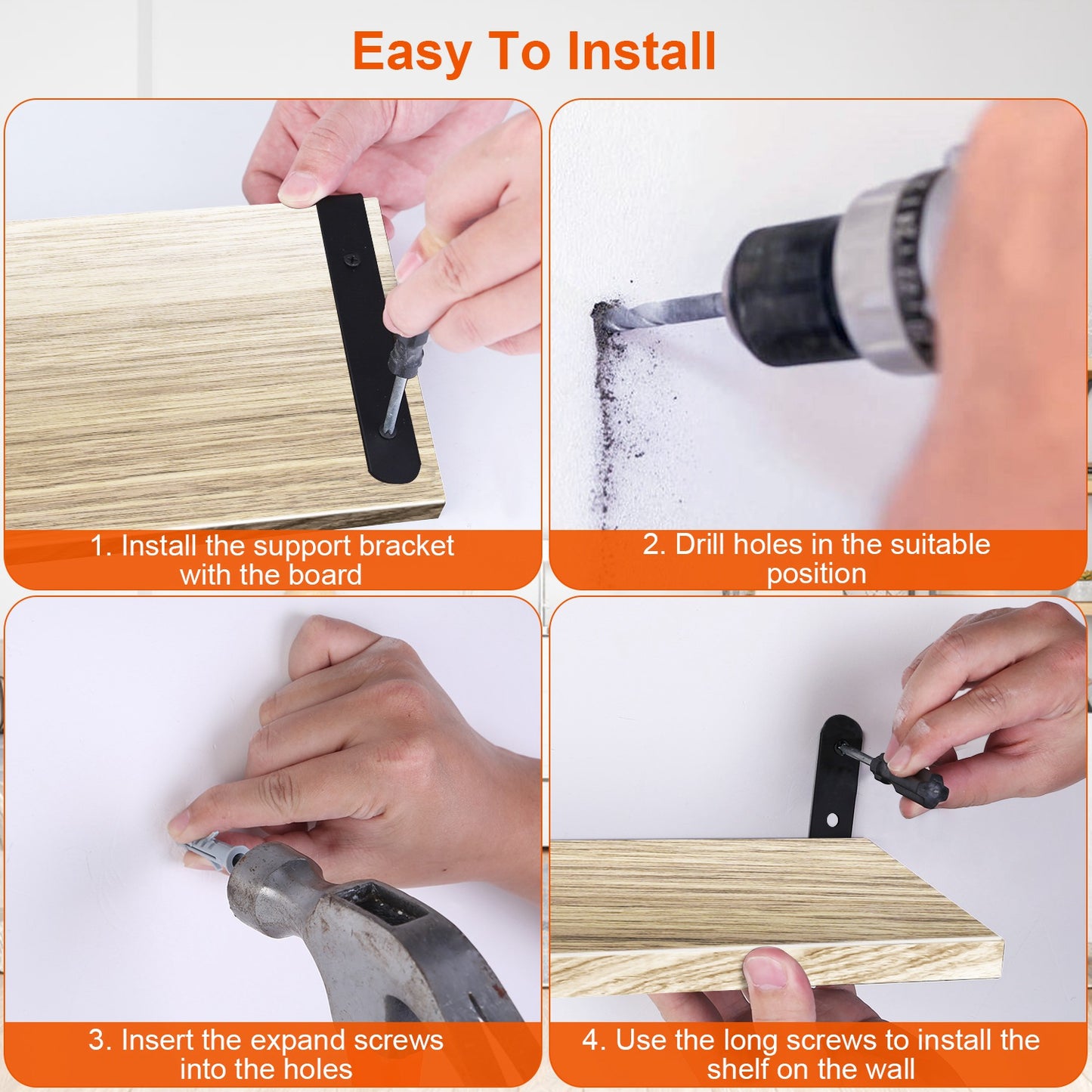 Easy To Install

1. Install the support bracket with the board

2. Drill holes in the suitable position

3. Insert the expand screws into the holes

4. Use the long screws to install the shelf on the wall