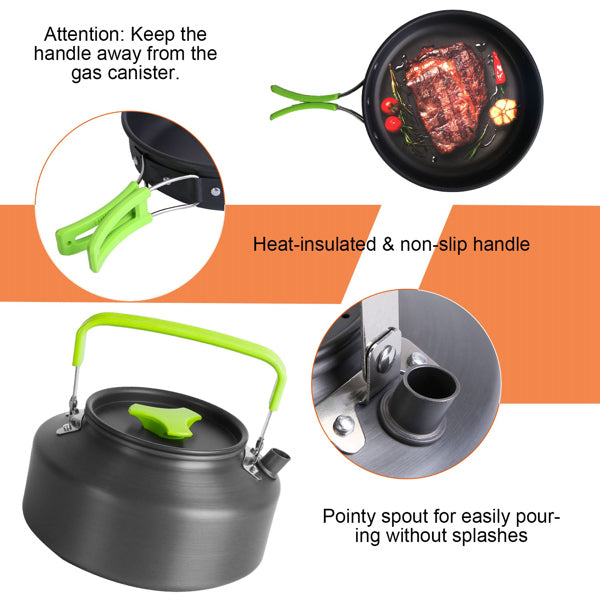 Attention: Keep the handle away from the gas canister.

Heat-insulated & non-slip handle

Pointy spout for easily pouring without splashes